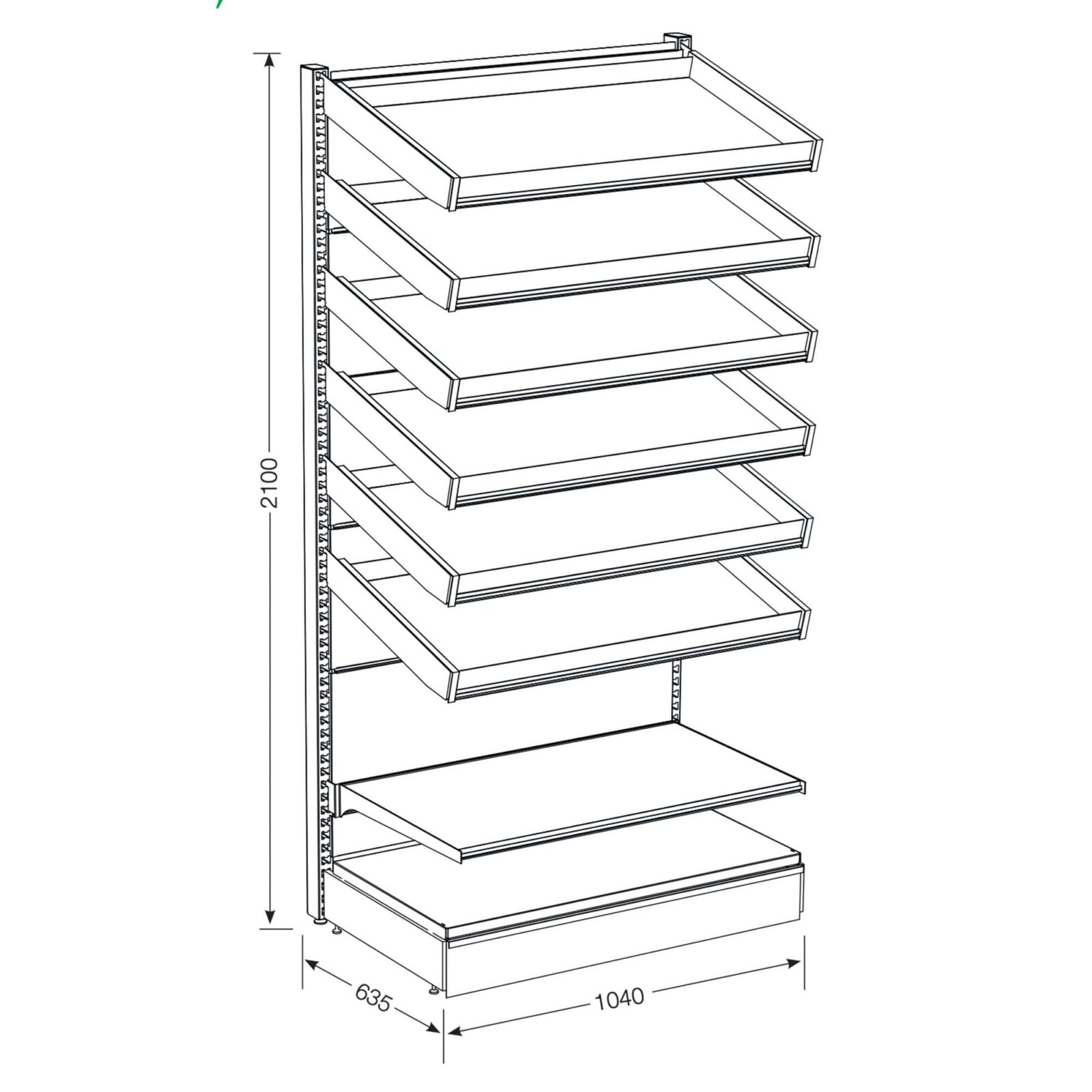 2100

635

1040